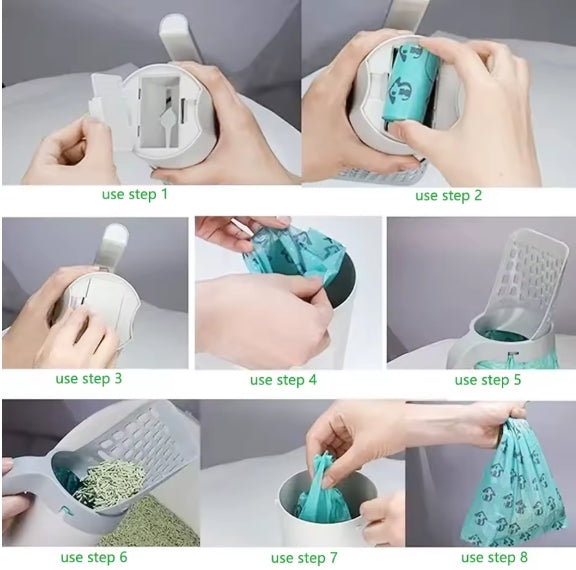 use step 1

use step 2

use step 3

use step 4

use step 5

use step 6

use step 7

use step 8